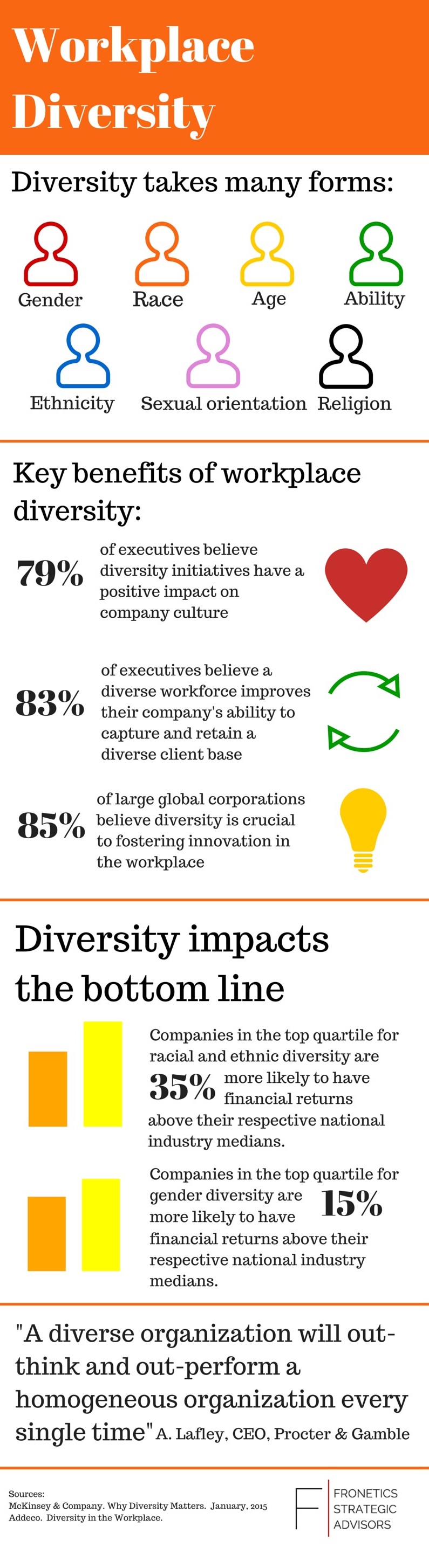 Workplace Diversity

Diversity takes many forms:

Gender Race Age Ability

Ethnicity Sexual orientation Religion

Key benefits of workplace diversity:

79% of executives believe diversity initiatives have a positive impact on company culture

83% of executives believe a diverse workforce improves their company's ability to capture and retain a diverse client base

85% of large global corporations believe diversity is crucial to fostering innovation in the workplace

Diversity impacts the bottom line

Companies in the top quartile for racial and ethnic diversity are 35% more likely to have financial returns above their respective national industry medians.

Companies in the top quartile for gender diversity are 15% more likely to have financial returns above their respective national industry medians.

"A diverse organization will out-think and out-perform a homogeneous organization every single time" A. Lafley, CEO, Procter & Gamble

Sources:
McKinsey & Company. Why Diversity Matters. January, 2015
Addeco. Diversity in the Workplace.

F FRONETICS STRATEGIC ADVISORS