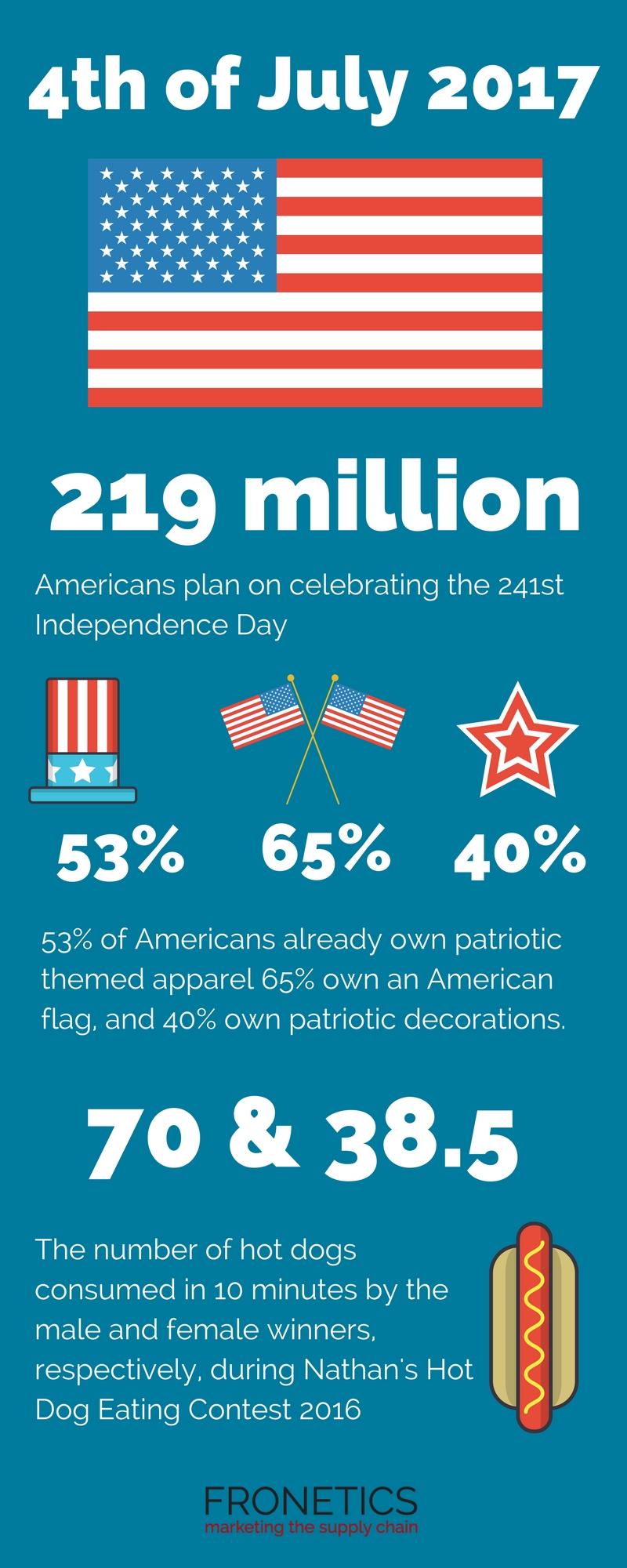 4th of July 2017

219 million

Americans plan on celebrating the 241st Independence Day

53%

65%

40%

53% of Americans already own patriotic themed apparel 65% own an American flag, and 40% own patriotic decorations.

70 & 38.5

The number of hot dogs consumed in 10 minutes by the male and female winners, respectively, during Nathan's Hot Dog Eating Contest 2016

FRONETICS
marketing the supply chain