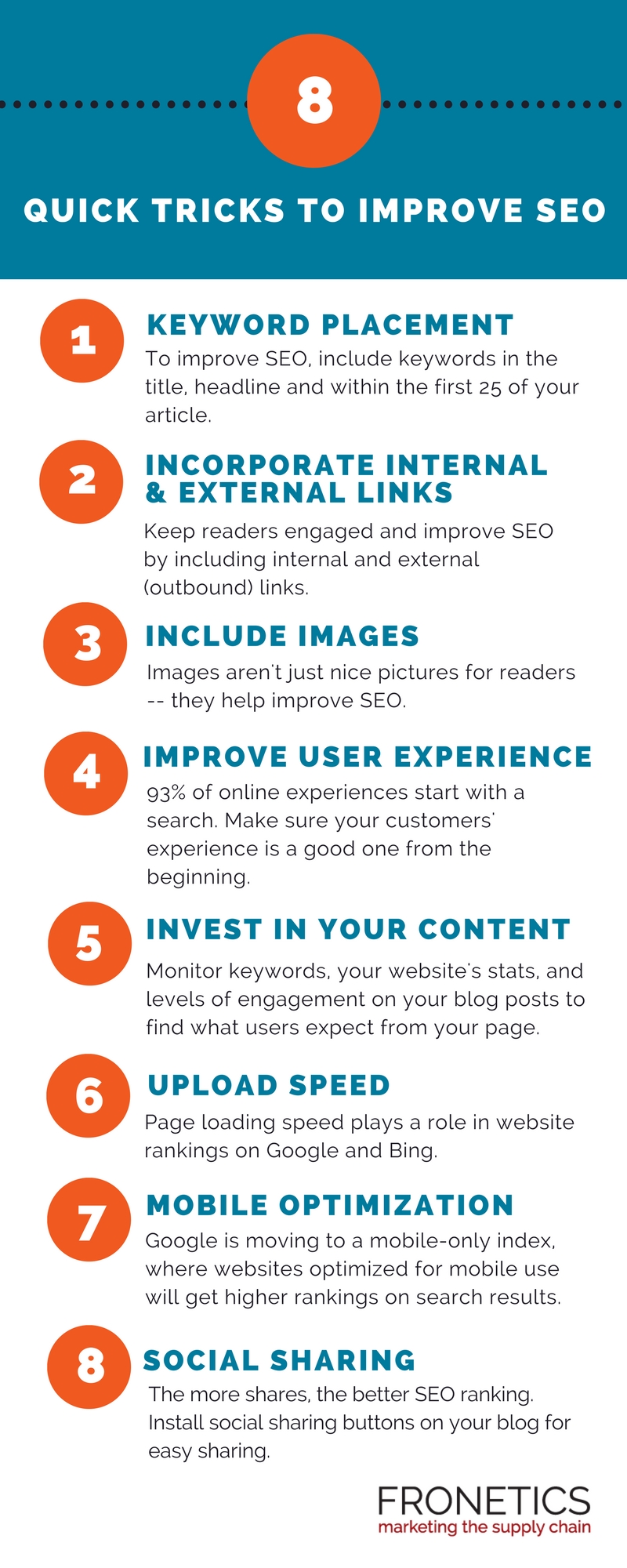 8

QUICK TRICKS TO IMPROVE SEO

1
KEYWORD PLACEMENT
To improve SEO, include keywords in the title, headline and within the first 25 of your article.

2
INCORPORATE INTERNAL & EXTERNAL LINKS
Keep readers engaged and improve SEO by including internal and external (outbound) links.

3
INCLUDE IMAGES
Images aren't just nice pictures for readers -- they help improve SEO.

4
IMPROVE USER EXPERIENCE
93% of online experiences start with a search. Make sure your customers' experience is a good one from the beginning.

5
INVEST IN YOUR CONTENT
Monitor keywords, your website's stats, and levels of engagement on your blog posts to find what users expect from your page.

6
UPLOAD SPEED
Page loading speed plays a role in website rankings on Google and Bing.

7
MOBILE OPTIMIZATION
Google is moving to a mobile-only index, where websites optimized for mobile use will get higher rankings on search results.

8
SOCIAL SHARING
The more shares, the better SEO ranking. Install social sharing buttons on your blog for easy sharing.

FRONETICS
marketing the supply chain