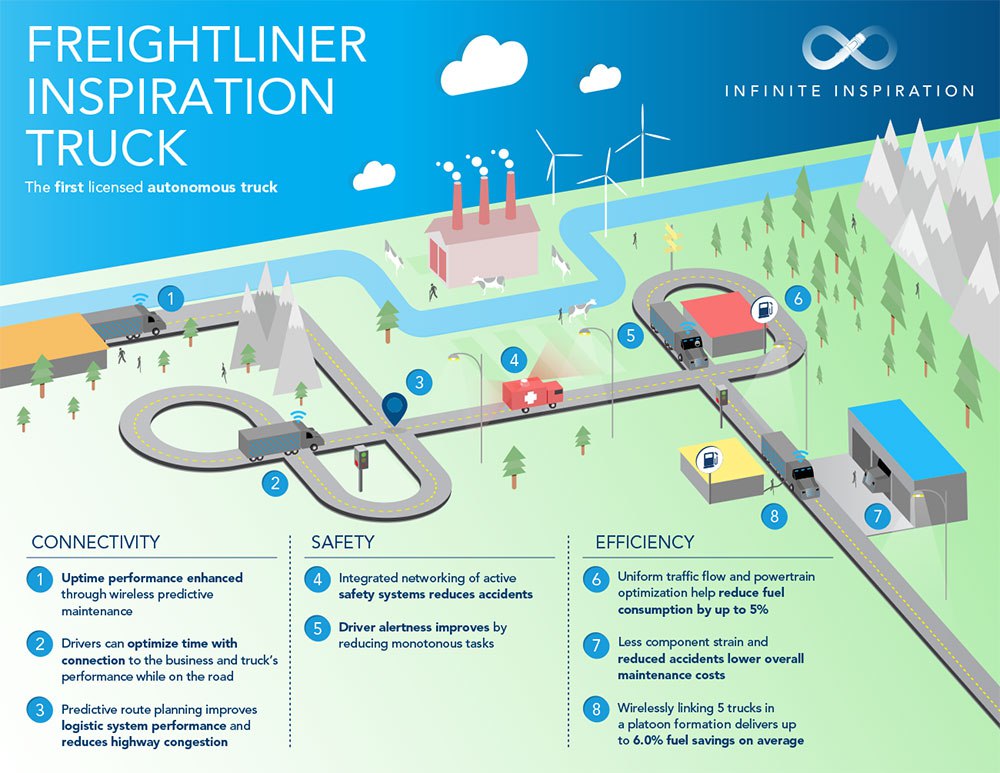 FREIGHTLINER INSPIRATION TRUCK

The first licensed autonomous truck

INFINITE INSPIRATION

1

2

3

4

5

6

7

8

CONNECTIVITY

1 Uptime performance enhanced through wireless predictive maintenance

2 Drivers can optimize time with connection to the business and truck's performance while on the road

3 Predictive route planning improves logistic system performance and reduces highway congestion

SAFETY

4 Integrated networking of active safety systems reduces accidents

5 Driver alertness improves by reducing monotonous tasks

EFFICIENCY

6 Uniform traffic flow and powertrain optimization help reduce fuel consumption by up to 5%

7 Less component strain and reduced accidents lower overall maintenance costs

8 Wirelessly linking 5 trucks in a platoon formation delivers up to 6.0% fuel savings on average